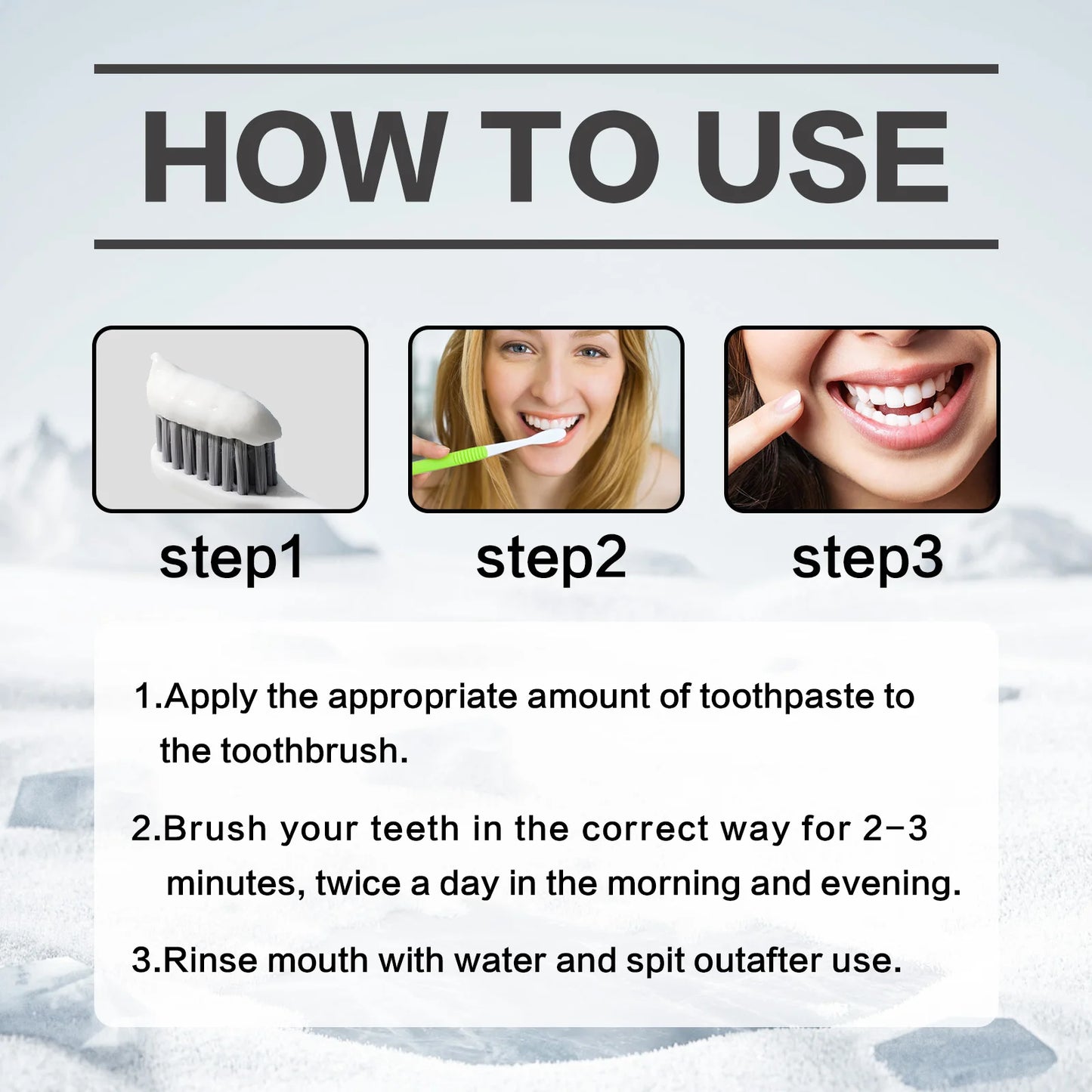 HOW TO USE

step1

step2

step3

1.Apply the appropriate amount of toothpaste to the toothbrush.

2.Brush your teeth in the correct way for 2-3 minutes, twice a day in the morning and evening.

3.Rinse mouth with water and spit outafter use.