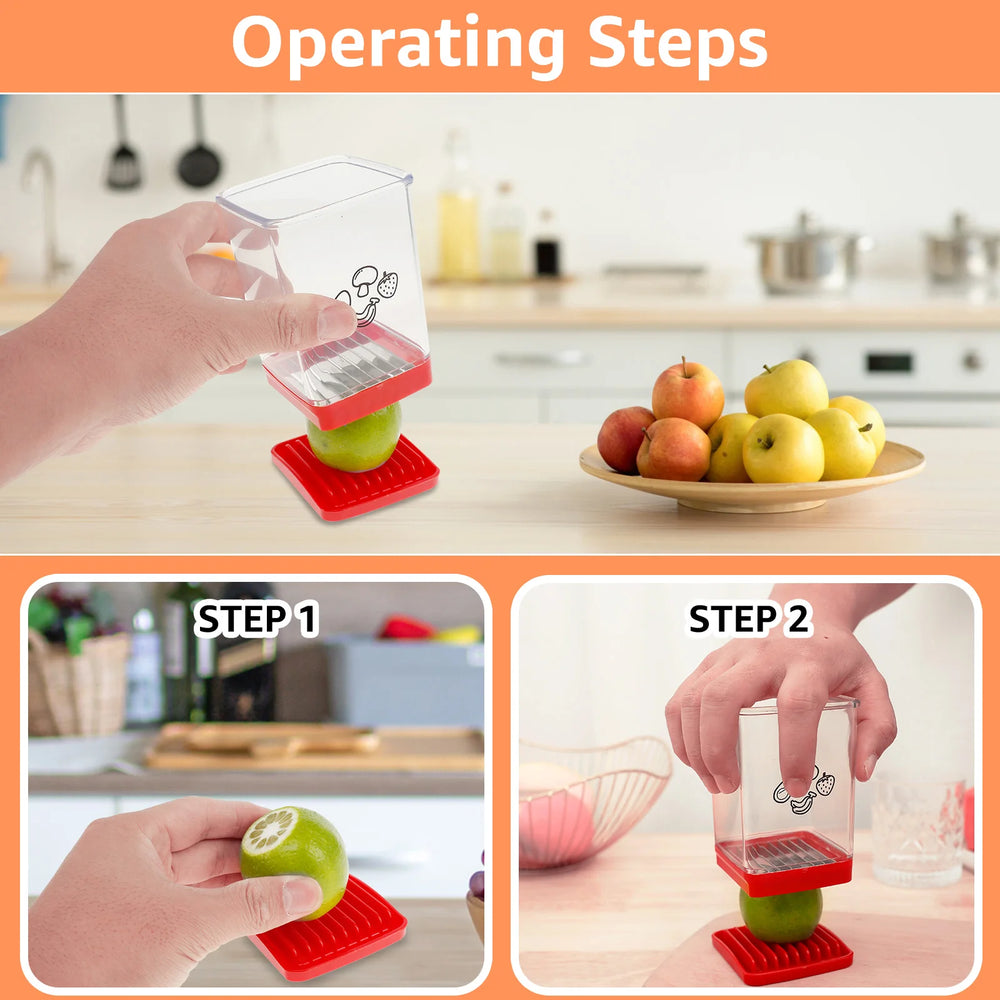 Operating Steps

STEP 1

STEP 2