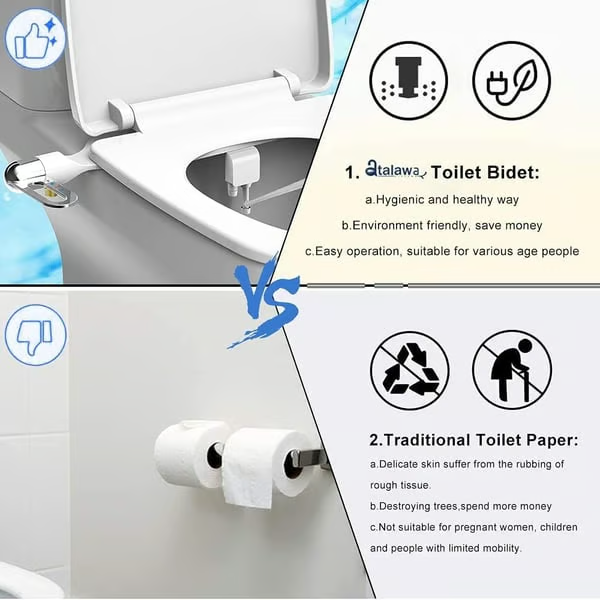 1. atalawa Toilet Bidet:

a.Hygienic and healthy way

b.Environment friendly, save money

c.Easy operation, suitable for various age people

VS

2.Traditional Toilet Paper:

a.Delicate skin suffer from the rubbing of rough tissue.

b.Destroying trees,spend more money

c.Not suitable for pregnant women, children and people with limited mobility.