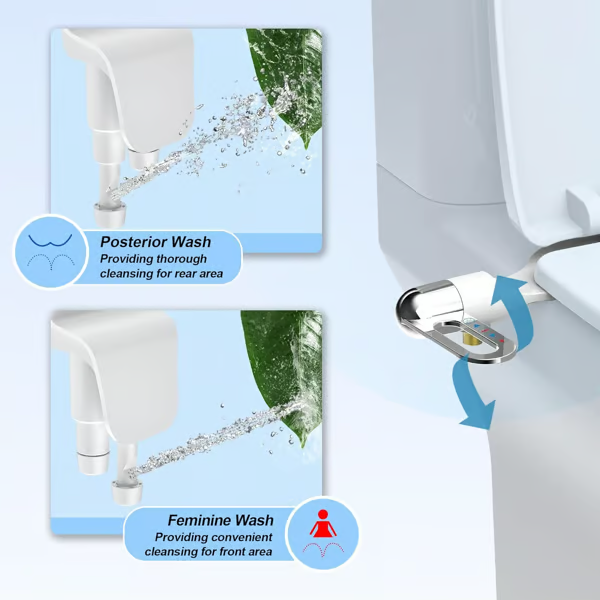 Posterior Wash
Providing thorough cleansing for rear area

Feminine Wash
Providing convenient cleansing for front area